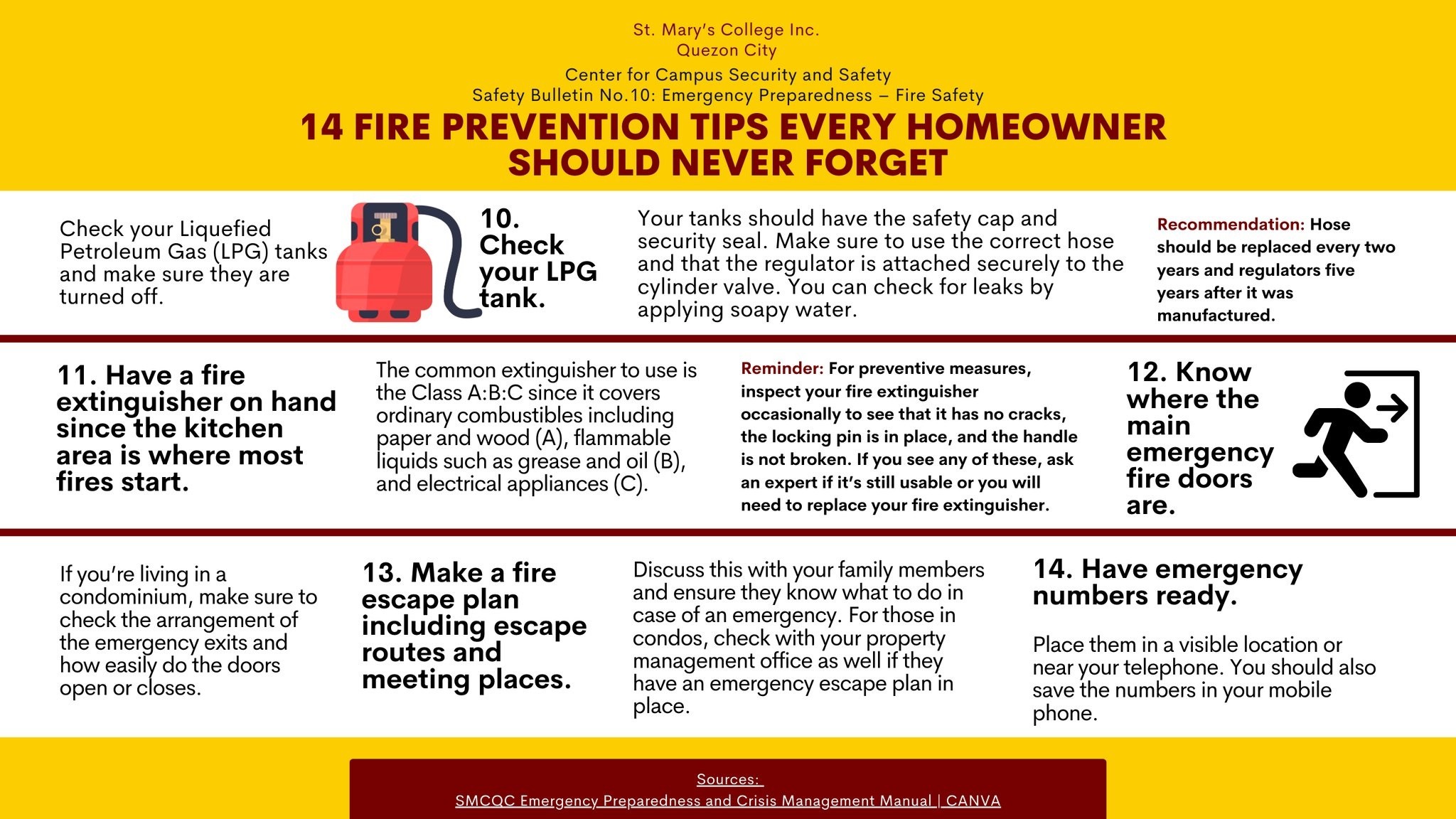 St. Mary's College Inc.
Quezon City

Center for Campus Security and Safety
Safety Bulletin No.10: Emergency Preparedness – Fire Safety

14 FIRE PREVENTION TIPS EVERY HOMEOWNER SHOULD NEVER FORGET

Check your Liquefied Petroleum Gas (LPG) tanks and make sure they are turned off.

10. Check your LPG tank.

Your tanks should have the safety cap and security seal. Make sure to use the correct hose and that the regulator is attached securely to the cylinder valve. You can check for leaks by applying soapy water.

Recommendation: Hose should be replaced every two years and regulators five years after it was manufactured.

11. Have a fire extinguisher on hand since the kitchen area is where most fires start.

The common extinguisher to use is the Class A:B:C since it covers ordinary combustibles including paper and wood (A), flammable liquids such as grease and oil (B), and electrical appliances (C).

Reminder: For preventive measures, inspect your fire extinguisher occasionally to see that it has no cracks, the locking pin is in place, and the handle is not broken. If you see any of these, ask an expert if it's still usable or you will need to replace your fire extinguisher.

12. Know where the main emergency fire doors are.

If you're living in a condominium, make sure to check the arrangement of the emergency exits and how easily do the doors open or closes.

13. Make a fire escape plan including escape routes and meeting places.

Discuss this with your family members and ensure they know what to do in case of an emergency. For those in condos, check with your property management office as well if they have an emergency escape plan in place.

14. Have emergency numbers ready.

Place them in a visible location or near your telephone. You should also save the numbers in your mobile phone.

Sources:
SMCQC Emergency Preparedness and Crisis Management Manual | CANVA